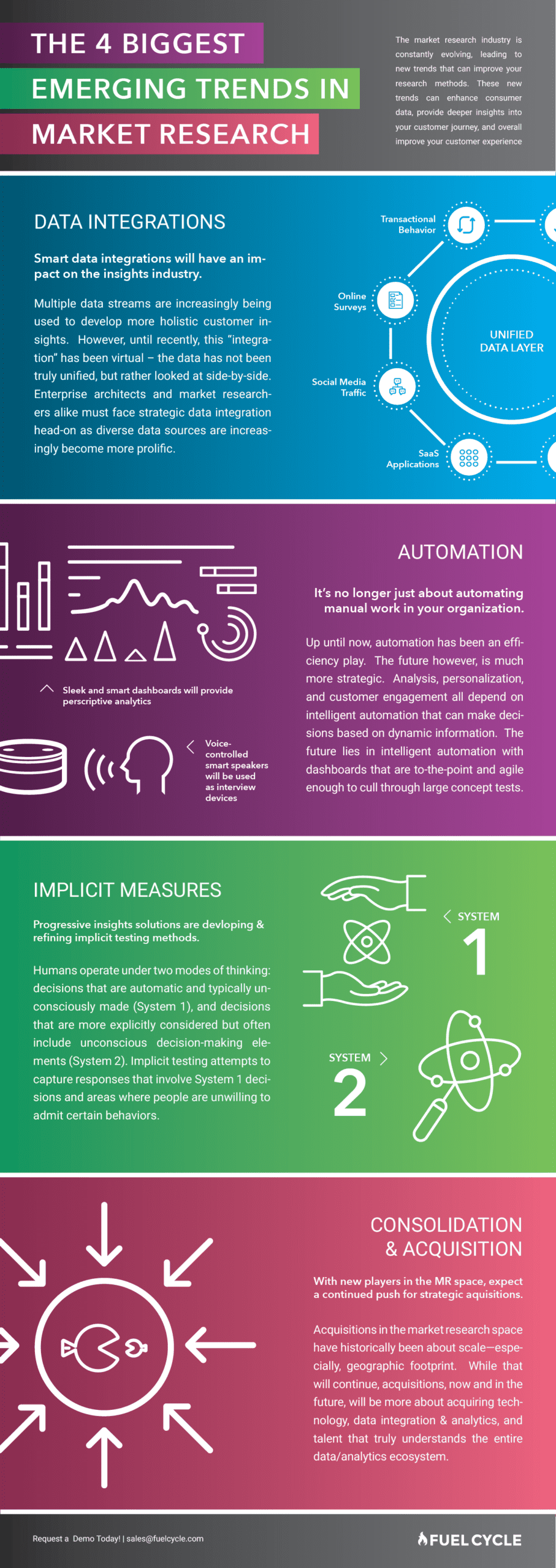 THE 4 BIGGEST EMERGING TRENDS IN MARKET RESEARCH

The market research industry is constantly evolving, leading to new trends that can improve your research methods. These new trends can enhance consumer data, provide deeper insights into your customer journey, and overall improve your customer experience

DATA INTEGRATIONS

Smart data integrations will have an impact on the insights industry.

Multiple data streams are increasingly being used to develop more holistic customer insights. However, until recently, this "integration" has been virtual – the data has not been truly unified, but rather looked at side-by-side. Enterprise architects and market researchers alike must face strategic data integration head-on as diverse data sources are increasingly become more prolific.

Transactional Behavior

Online Surveys

Social Media Traffic

SaaS Applications

UNIFIED DATA LAYER

AUTOMATION

It's no longer just about automating manual work in your organization.

Up until now, automation has been an efficiency play. The future however, is much more strategic. Analysis, personalization, and customer engagement all depend on intelligent automation that can make decisions based on dynamic information. The future lies in intelligent automation with dashboards that are to-the-point and agile enough to cull through large concept tests.

Sleek and smart dashboards will provide perscriptive analytics

Voice-controlled smart speakers will be used as interview devices

IMPLICIT MEASURES

Progressive insights solutions are devloping & refining implicit testing methods.

Humans operate under two modes of thinking: decisions that are automatic and typically unconsciously made (System 1), and decisions that are more explicitly considered but often include unconscious decision-making elements (System 2). Implicit testing attempts to capture responses that involve System 1 decisions and areas where people are unwilling to admit certain behaviors.

SYSTEM 1

SYSTEM 2

CONSOLIDATION & ACQUISITION

With new players in the MR space, expect a continued push for strategic aquisitions.

Acquisitions in the market research space have historically been about scale—especially, geographic footprint. While that will continue, acquisitions, now and in the future, will be more about acquiring technology, data integration & analytics, and talent that truly understands the entire data/analytics ecosystem.

Request a Demo Today! | sales@fuelcycle.com

FUEL CYCLE